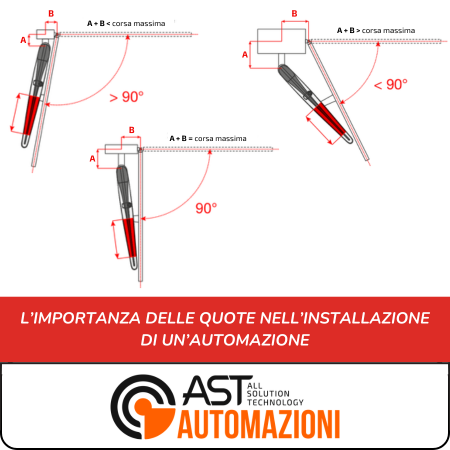 B
A + B < corsa massima
A
> 90°

B
A + B > corsa massima
A
< 90°

B
A + B = corsa massima
A
90°

L'IMPORTANZA DELLE QUOTE NELL'INSTALLAZIONE DI UN'AUTOMAZIONE

AST ALL SOLUTION TECHNOLOGY
AUTOMAZIONI